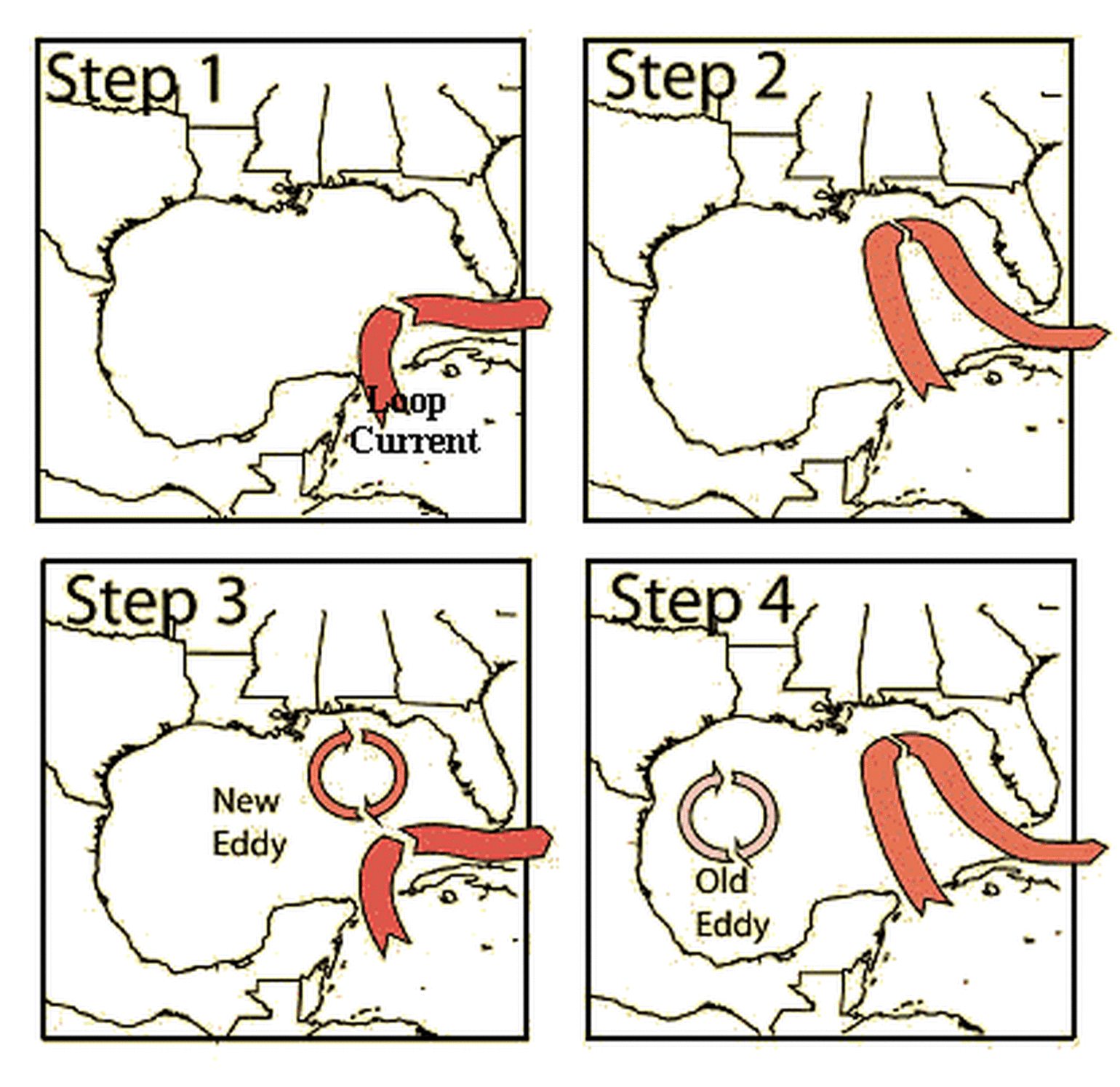 Step 1

Loop Current

Step 2

Step 3

New Eddy

Step 4

Old Eddy